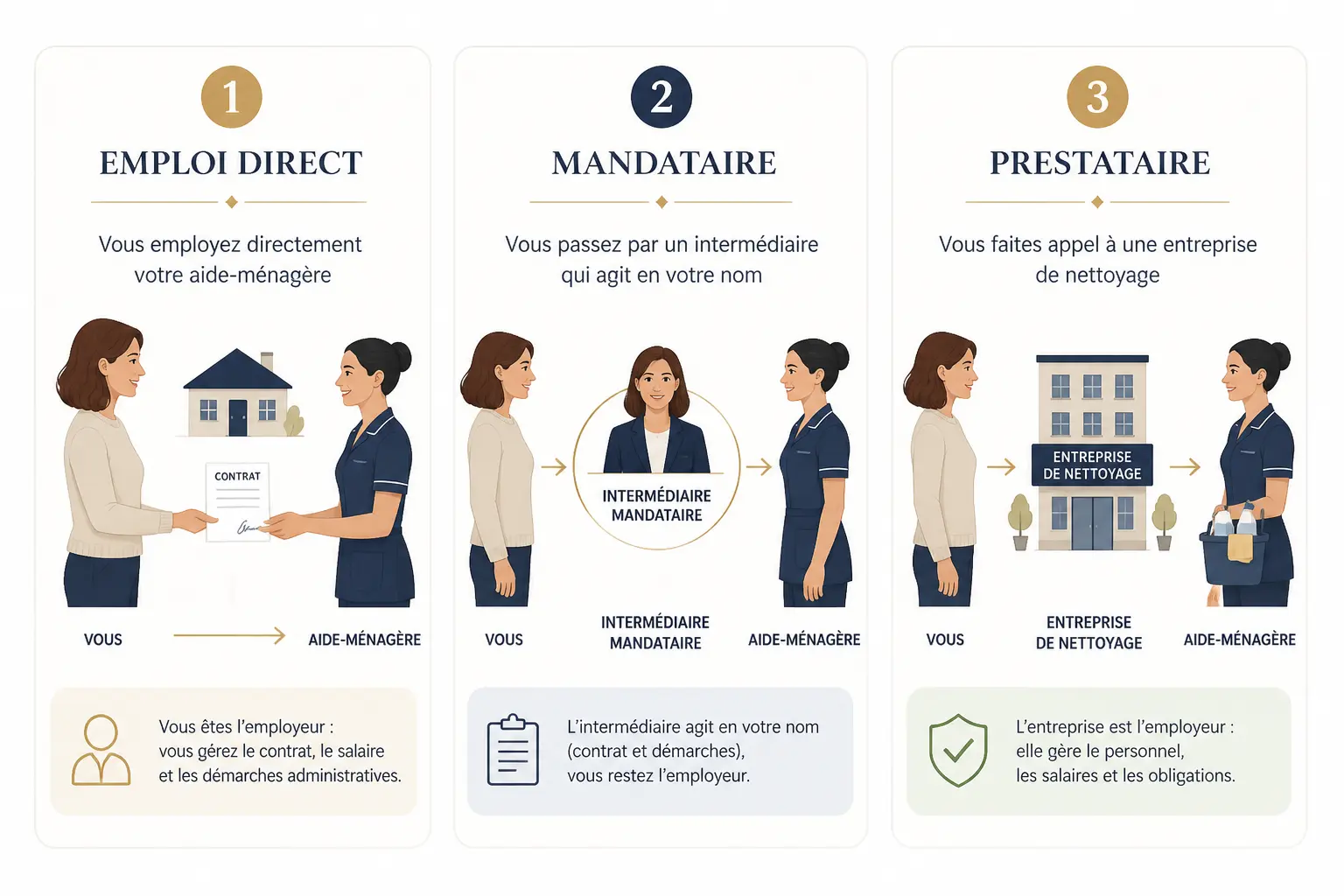 1

EMPLOI DIRECT

Vous employez directement votre aide-ménagère

CONTRAT

VOUS

AIDE-MÉNAGÈRE

Vous êtes l'employeur : vous gérez le contrat, le salaire et les démarches administratives.

2

MANDATAIRE

Vous passez par un intermédiaire qui agit en votre nom

INTERMÉDIAIRE MANDATAIRE

VOUS

INTERMÉDIAIRE MANDATAIRE

AIDE-MÉNAGÈRE

L'intermédiaire agit en votre nom (contrat et démarches), vous restez l'employeur.

3

PRESTATAIRE

Vous faites appel à une entreprise de nettoyage

ENTREPRISE DE NETTOYAGE

VOUS

ENTREPRISE DE NETTOYAGE

AIDE-MÉNAGÈRE

L'entreprise est l'employeur : elle gère le personnel, les salaires et les obligations.